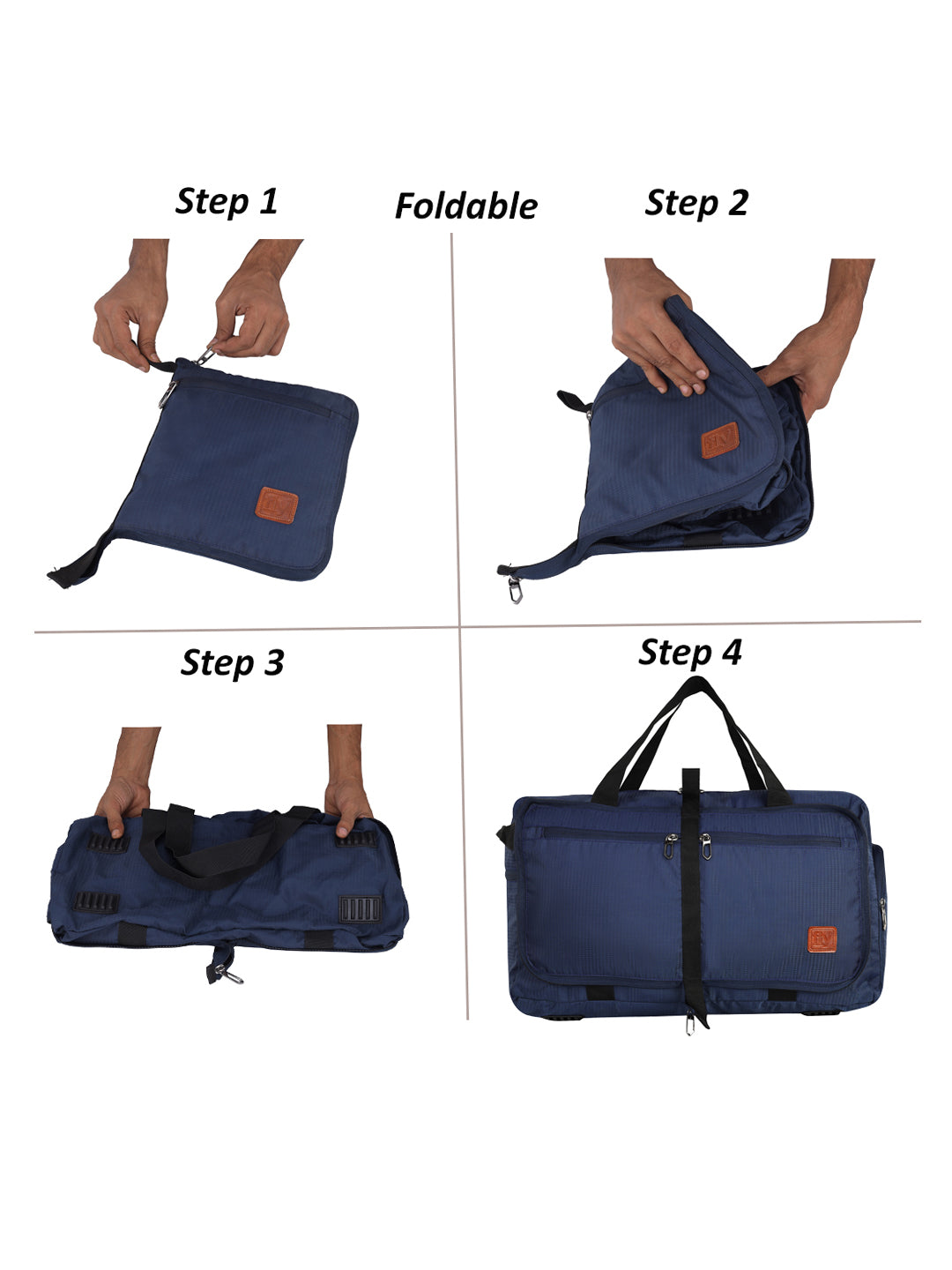 Step 1

Foldable

Step 2

Step 3

Step 4